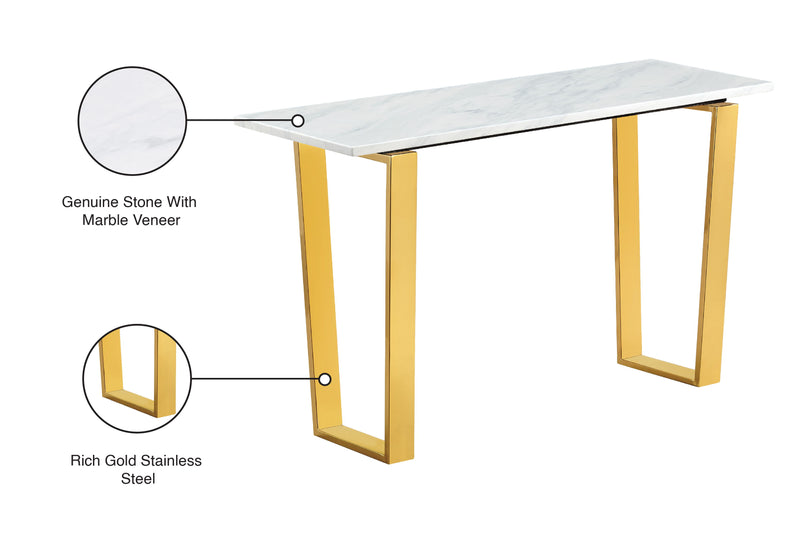 Genuine Stone With Marble Veneer

Rich Gold Stainless Steel